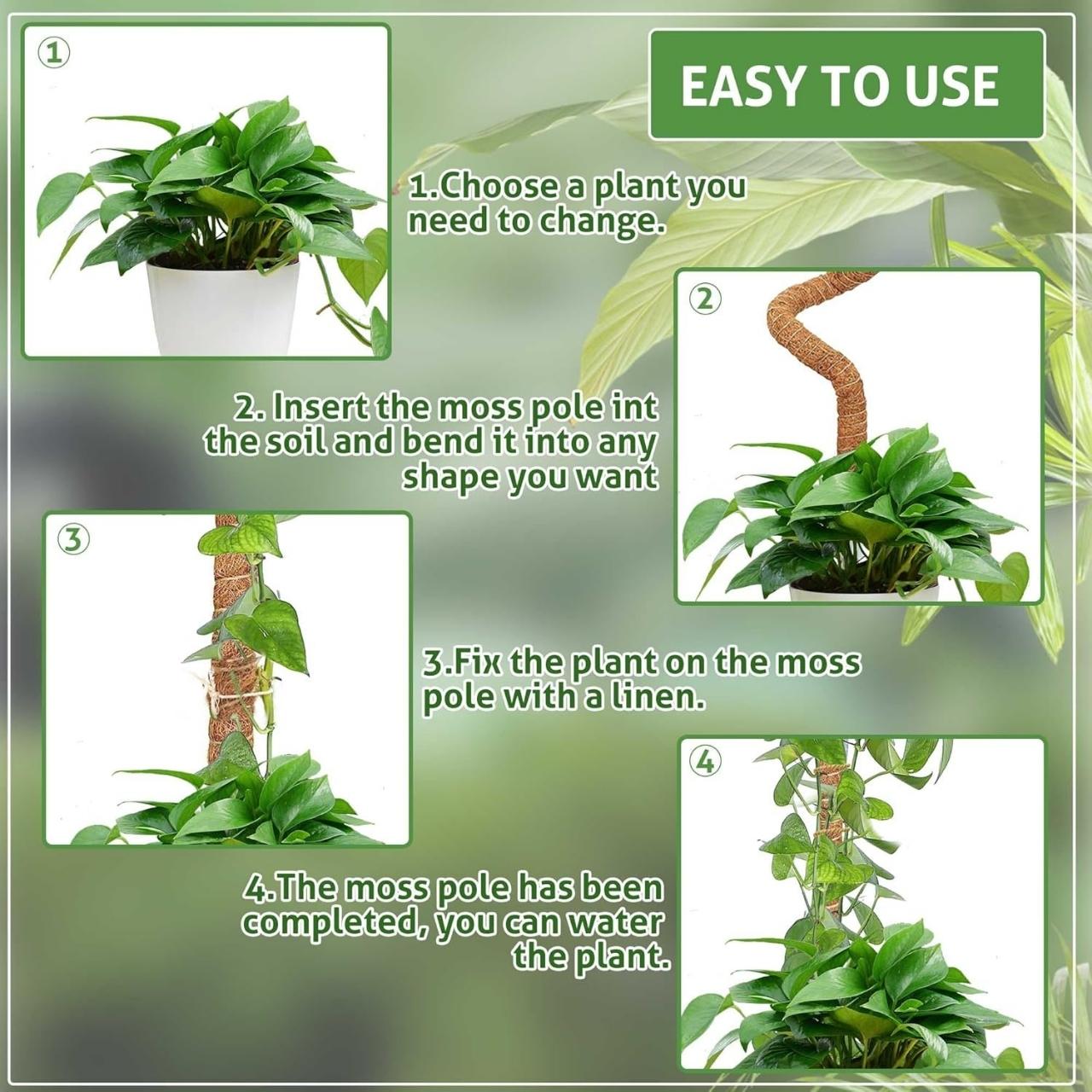 ①

EASY TO USE

1.Choose a plant you need to change.

②

2. Insert the moss pole int the soil and bend it into any shape you want

③

3.Fix the plant on the moss pole with a linen.

④

4.The moss pole has been completed, you can water the plant.