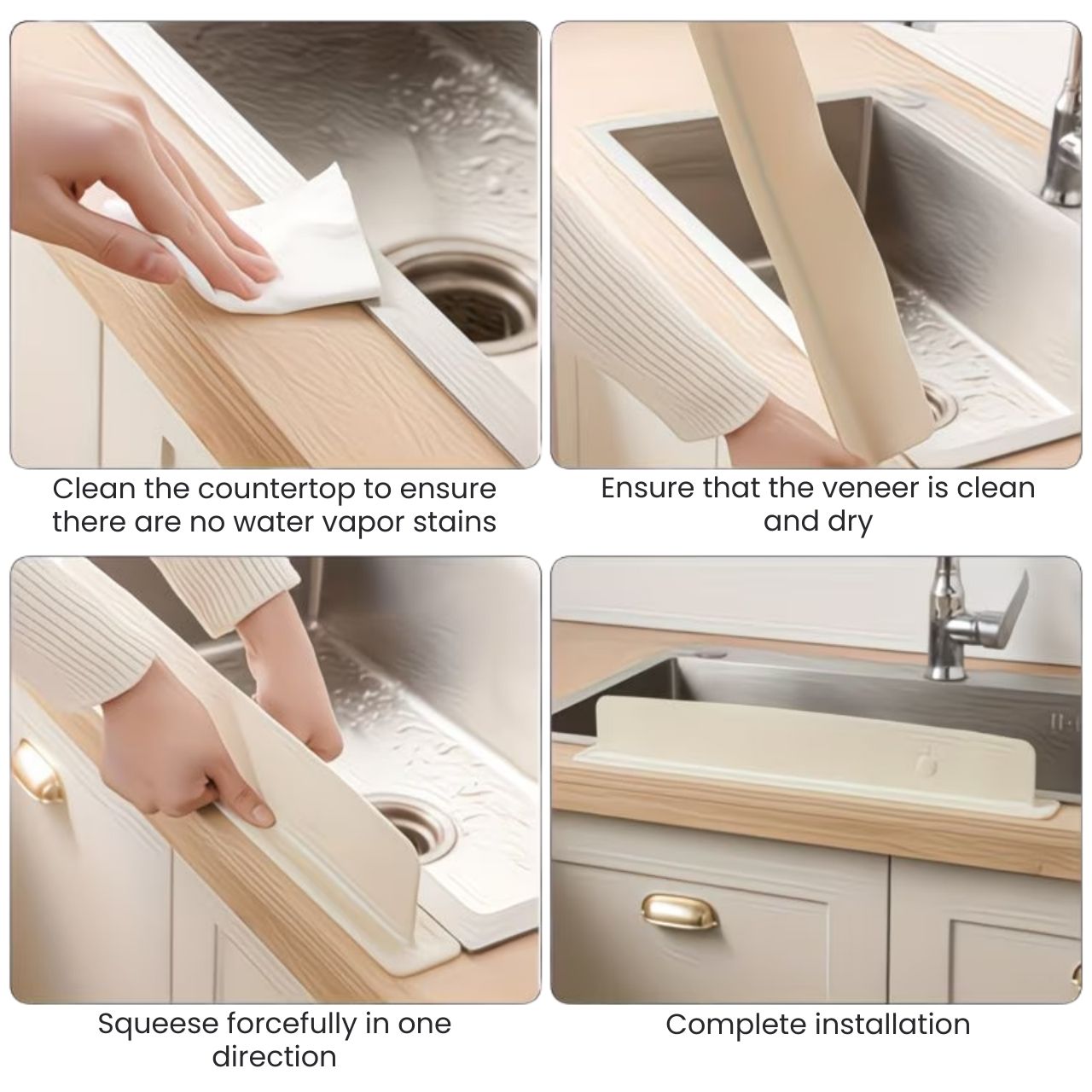 Clean the countertop to ensure there are no water vapor stains

Ensure that the veneer is clean and dry

Squeese forcefully in one direction

Complete installation