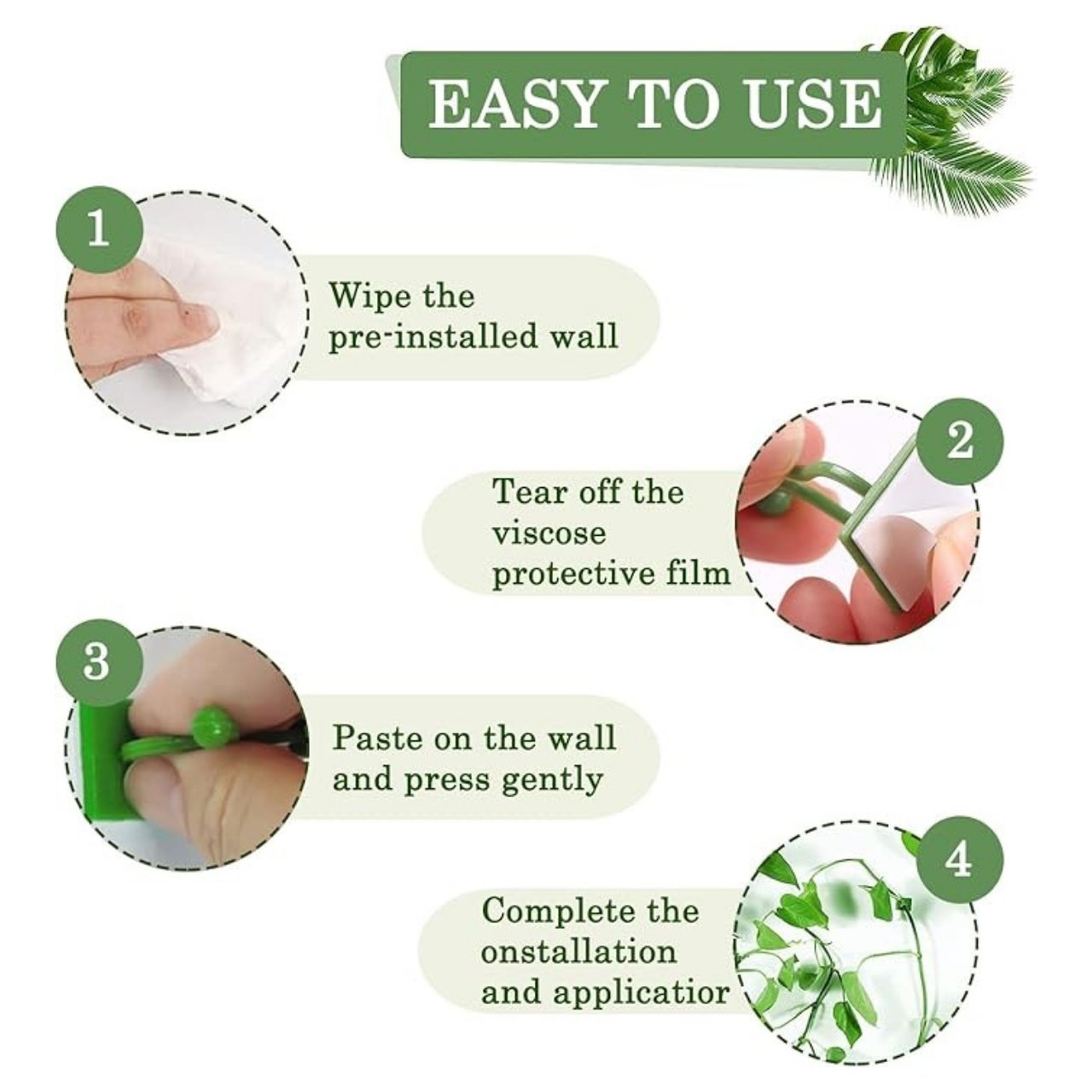 EASY TO USE

1

Wipe the pre-installed wall

2

Tear off the viscose protective film

3

Paste on the wall and press gently

4

Complete the onstallation and applicatior